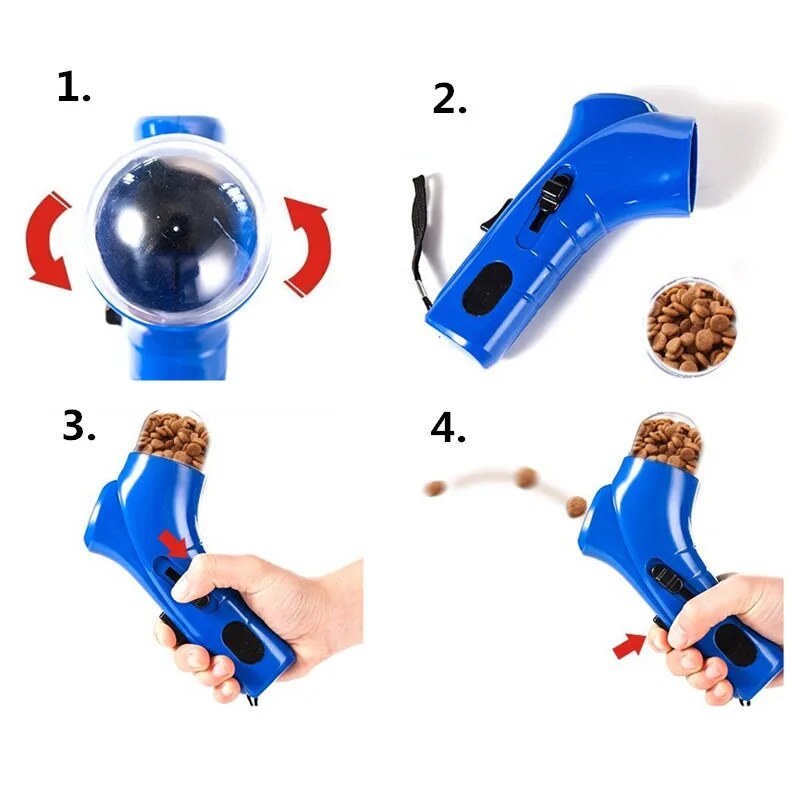 1.

2.

3.

4.